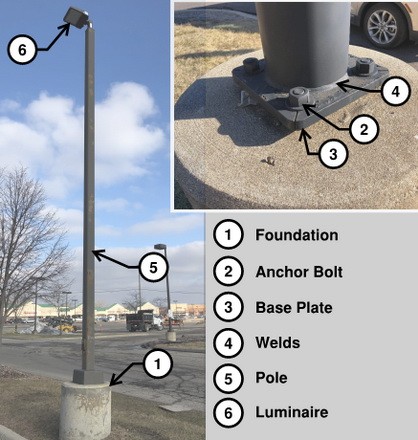 6

5

1

4

2

3

1 Foundation

2 Anchor Bolt

3 Base Plate

4 Welds

5 Pole

6 Luminaire